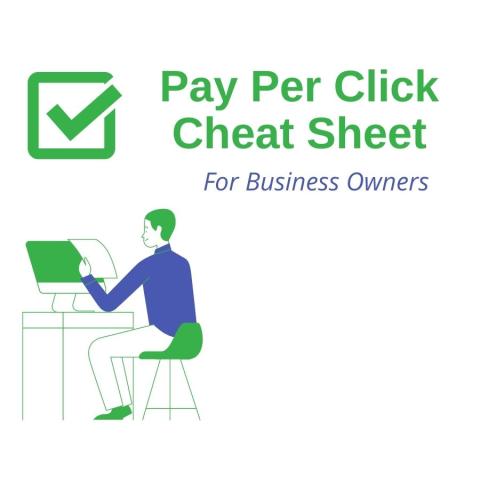 Pay Per Click
Cheat Sheet

For Business Owners